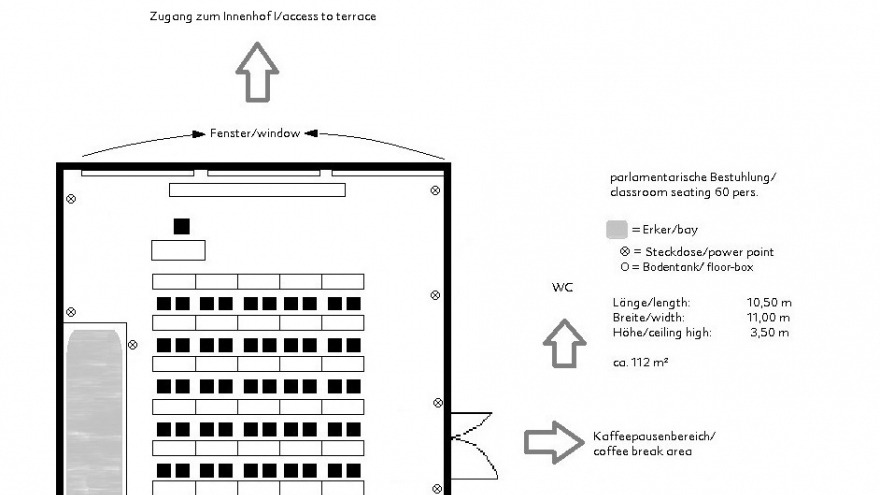 Zugang zum Innenhof I/access to terrace

Fenster/window

parlamentarische Bestuhlung/
classroom seating 60 pers.

= Erker/bay

⊗ = Steckdose/power point
O = Bodentank/ floor-box

WC

| Länge/length: | 10,50 m |
|---|---|
| Breite/width: | 11,00 m |
| Höhe/ceiling high: | 3,50 m |

ca. 112 m²

Kaffeepausenbereich/
coffee break area